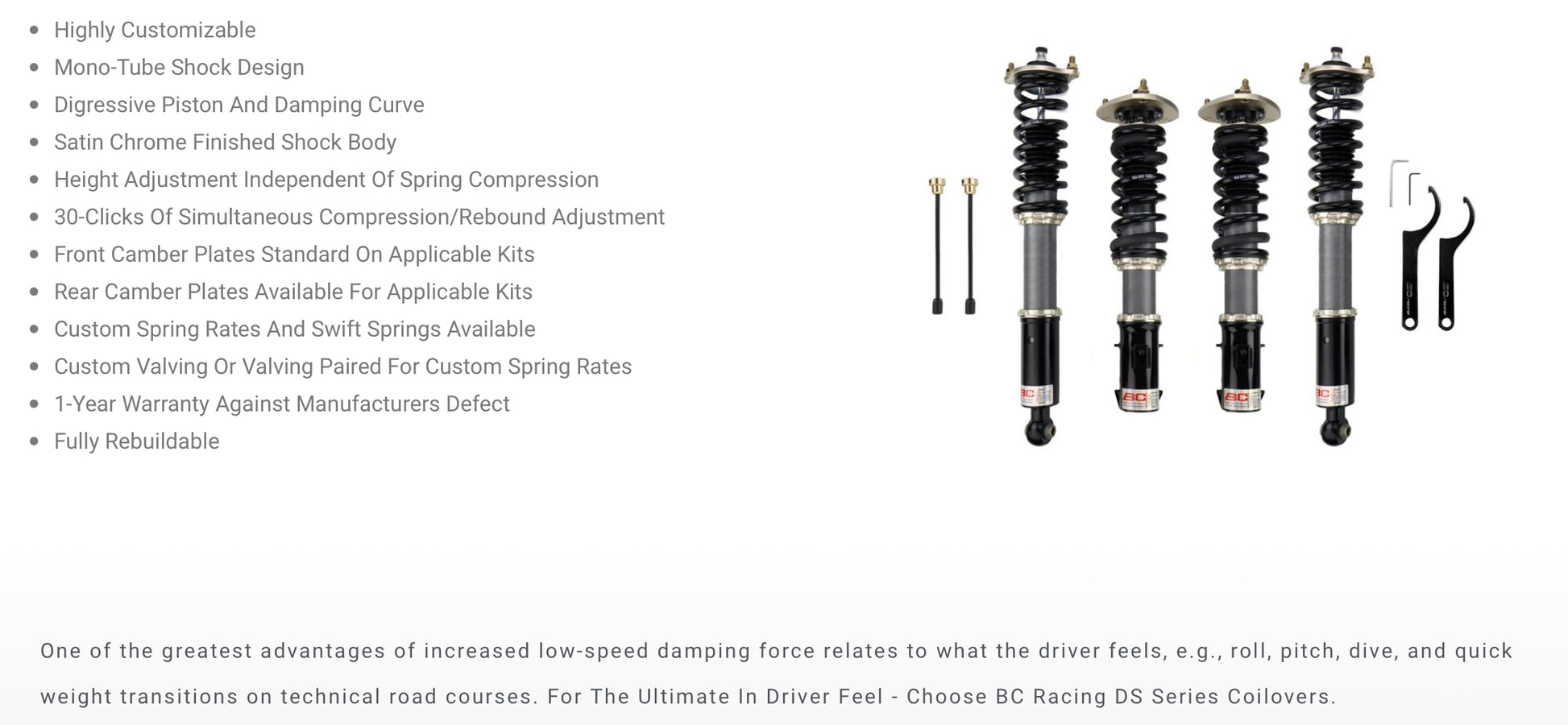 - Highly Customizable
- Mono-Tube Shock Design
- Digressive Piston And Damping Curve
- Satin Chrome Finished Shock Body
- Height Adjustment Independent Of Spring Compression
- 30-Clicks Of Simultaneous Compression/Rebound Adjustment
- Front Camber Plates Standard On Applicable Kits
- Rear Camber Plates Available For Applicable Kits
- Custom Spring Rates And Swift Springs Available
- Custom Valving Or Valving Paired For Custom Spring Rates
- 1-Year Warranty Against Manufacturers Defect
- Fully Rebuildable

BC BC BC BC

One of the greatest advantages of increased low-speed damping force relates to what the driver feels, e.g., roll, pitch, dive, and quick weight transitions on technical road courses. For The Ultimate In Driver Feel - Choose BC Racing DS Series Coilovers.