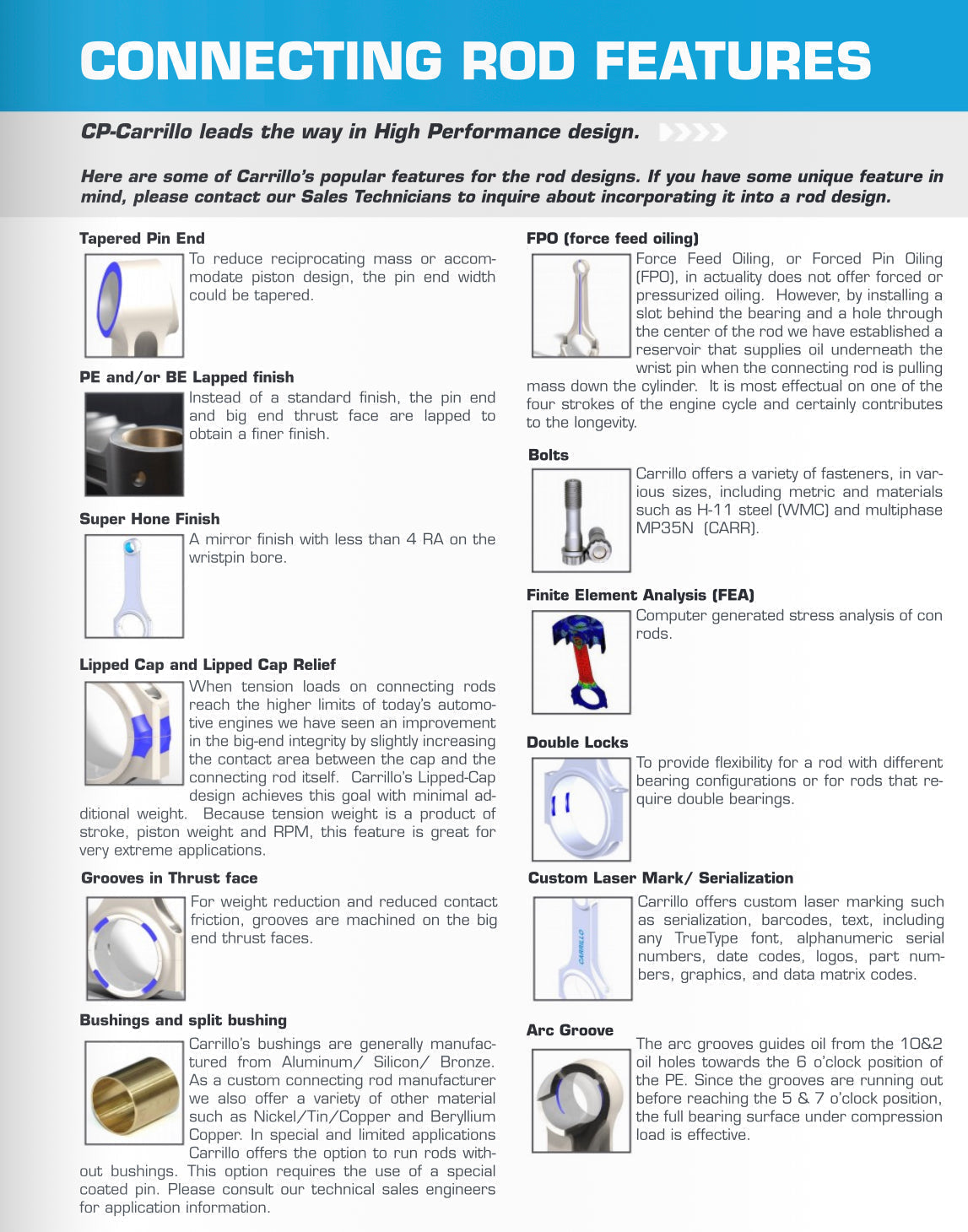 CONNECTING ROD FEATURES

CP-Carrillo leads the way in High Performance design.

Here are some of Carrillo's popular features for the rod designs. If you have some unique feature in mind, please contact our Sales Technicians to inquire about incorporating it into a rod design.

Tapered Pin End

To reduce reciprocating mass or accommodate piston design, the pin end width could be tapered.

PE and/or BE Lapped finish

Instead of a standard finish, the pin end and big end thrust face are lapped to obtain a finer finish.

Super Hone Finish

A mirror finish with less than 4 RA on the wristpin bore.

Lipped Cap and Lipped Cap Relief

When tension loads on connecting rods reach the higher limits of today's automotive engines we have seen an improvement in the big-end integrity by slightly increasing the contact area between the cap and the connecting rod itself. Carrillo's Lipped-Cap design achieves this goal with minimal additional weight. Because tension weight is a product of stroke, piston weight and RPM, this feature is great for very extreme applications.

Grooves in Thrust face

For weight reduction and reduced contact friction, grooves are machined on the big end thrust faces.

Bushings and split bushing

Carrillo's bushings are generally manufactured from Aluminum/ Silicon/ Bronze. As a custom connecting rod manufacturer we also offer a variety of other material such as Nickel/Tin/Copper and Beryllium Copper. In special and limited applications Carrillo offers the option to run rods without bushings. This option requires the use of a special coated pin. Please consult our technical sales engineers for application information.

FPO (force feed oiling)

Force Feed Oiling, or Forced Pin Oiling (FPO), in actuality does not offer forced or pressurized oiling. However, by installing a slot behind the bearing and a hole through the center of the rod we have established a reservoir that supplies oil underneath the wrist pin when the connecting rod is pulling mass down the cylinder. It is most effectual on one of the four strokes of the engine cycle and certainly contributes to the longevity.

Bolts

Carrillo offers a variety of fasteners, in various sizes, including metric and materials such as H-11 steel (WMC) and multiphase MP35N (CARR).

Finite Element Analysis (FEA)

Computer generated stress analysis of con rods.

Double Locks

To provide flexibility for a rod with different bearing configurations or for rods that require double bearings.

Custom Laser Mark/ Serialization

CARRILLO

Carrillo offers custom laser marking such as serialization, barcodes, text, including any TrueType font, alphanumeric serial numbers, date codes, logos, part numbers, graphics, and data matrix codes.

Arc Groove

The arc grooves guides oil from the 10&2 oil holes towards the 6 o'clock position of the PE. Since the grooves are running out before reaching the 5 & 7 o'clock position, the full bearing surface under compression load is effective.