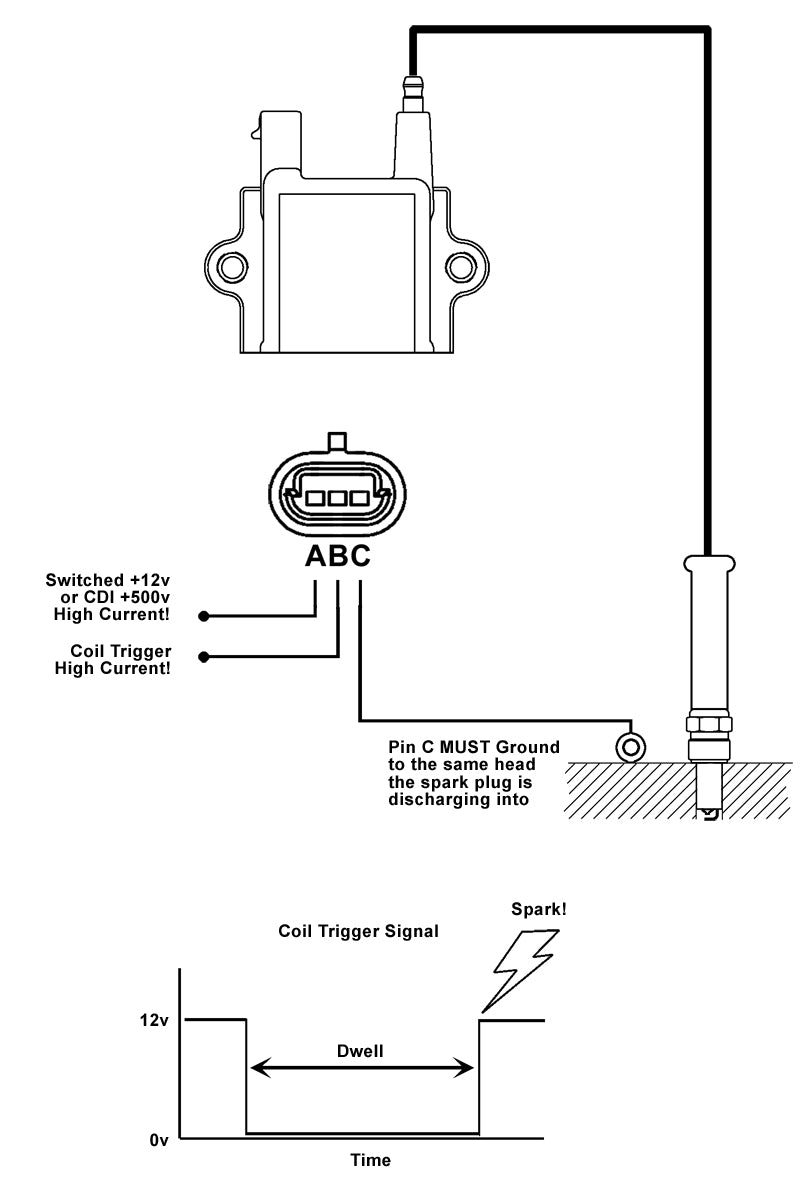 ABC

Switched +12v
or CDI +500v
High Current!

Coil Trigger
High Current!

Pin C MUST Ground
to the same head
the spark plug is
discharging into

Coil Trigger Signal

Spark!

12v

Dwell

0v

Time